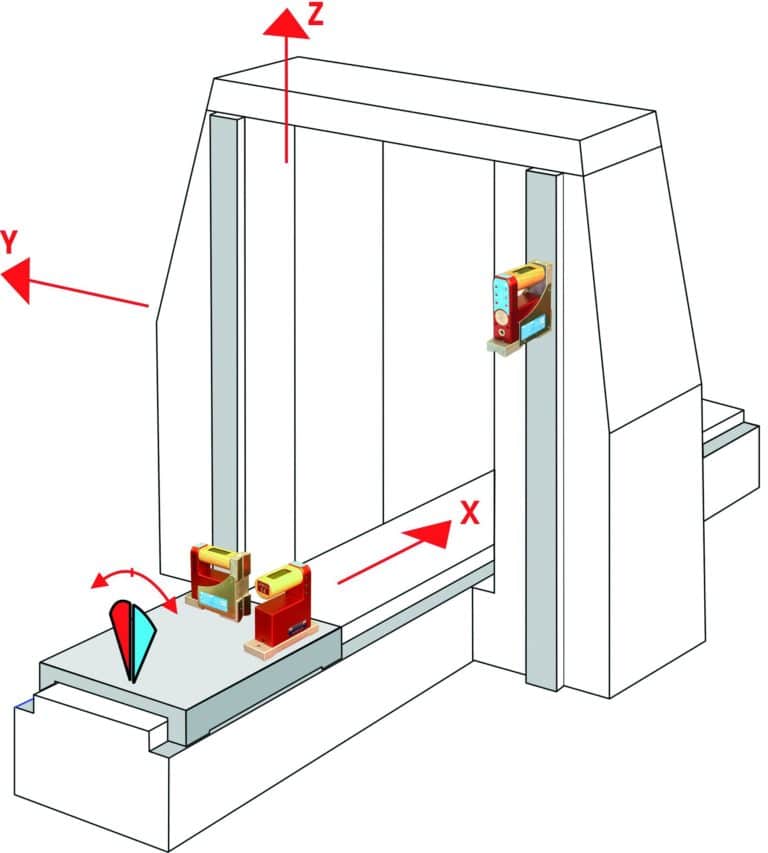 Z
Y
X